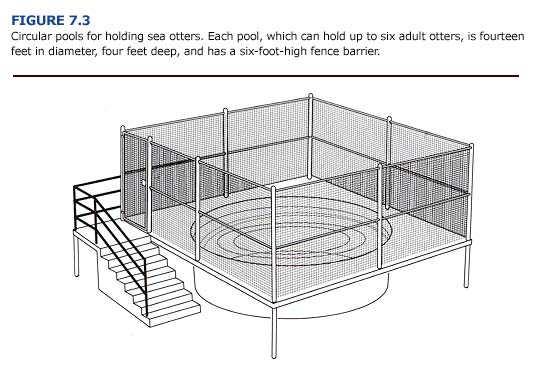 FIGURE 7.3
Circular pools for holding sea otters. Each pool, which can hold up to six adult otters, is fourteen feet in diameter, four feet deep, and has a six-foot-high fence barrier.