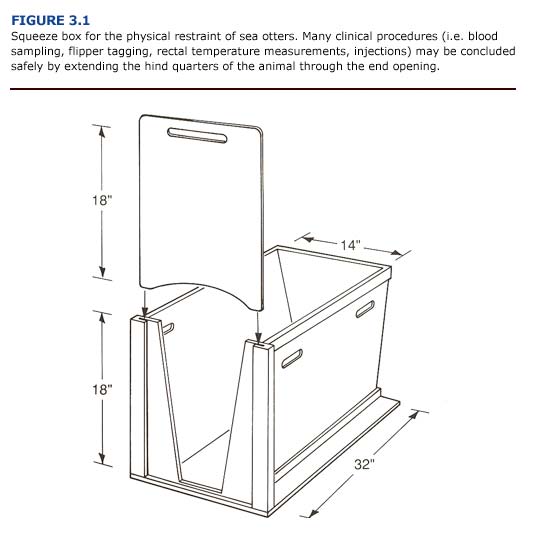 FIGURE 3.1
Squeeze box for the physical restraint of sea otters. Many clinical procedures (i.e. blood sampling, flipper tagging, rectal temperature measurements, injections) may be concluded safely by extending the hind quarters of the animal through the end opening.

18"

14"

18"

32"